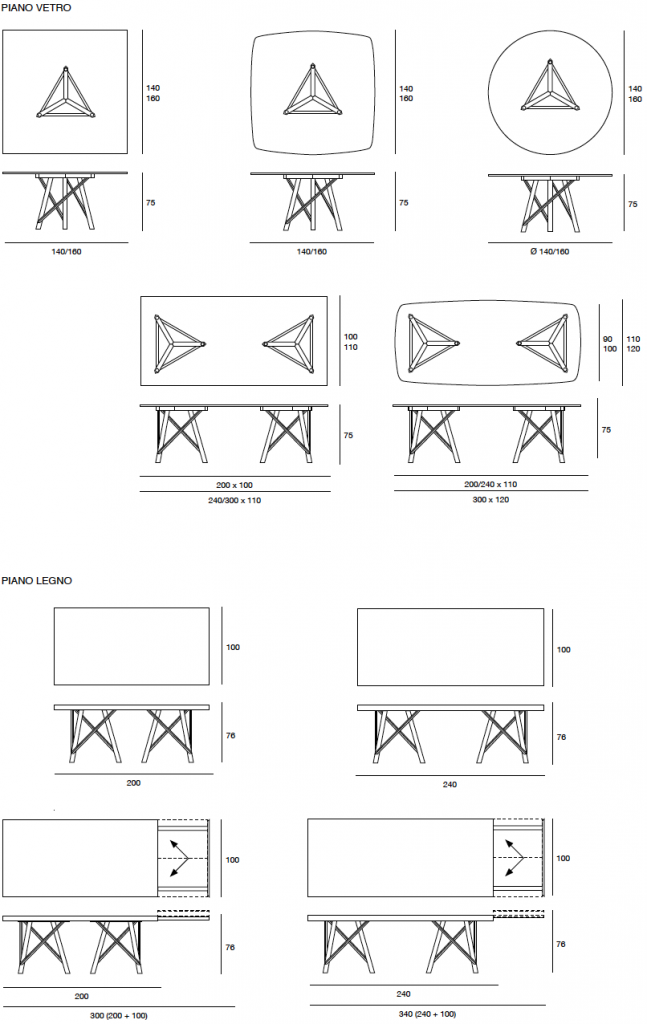 PIANO VETRO

140
160

75

140/160

140
160

75

140/160

140
160

75

Ø 140/160

100
110

75

200 x 100

240/300 x 110

90
100

110
120

75

200/240 x 110

300 x 120

PIANO LEGNO

100

76

200

100

76

240

100

76

200

300 (200 + 100)

100

76

240

340 (240 + 100)